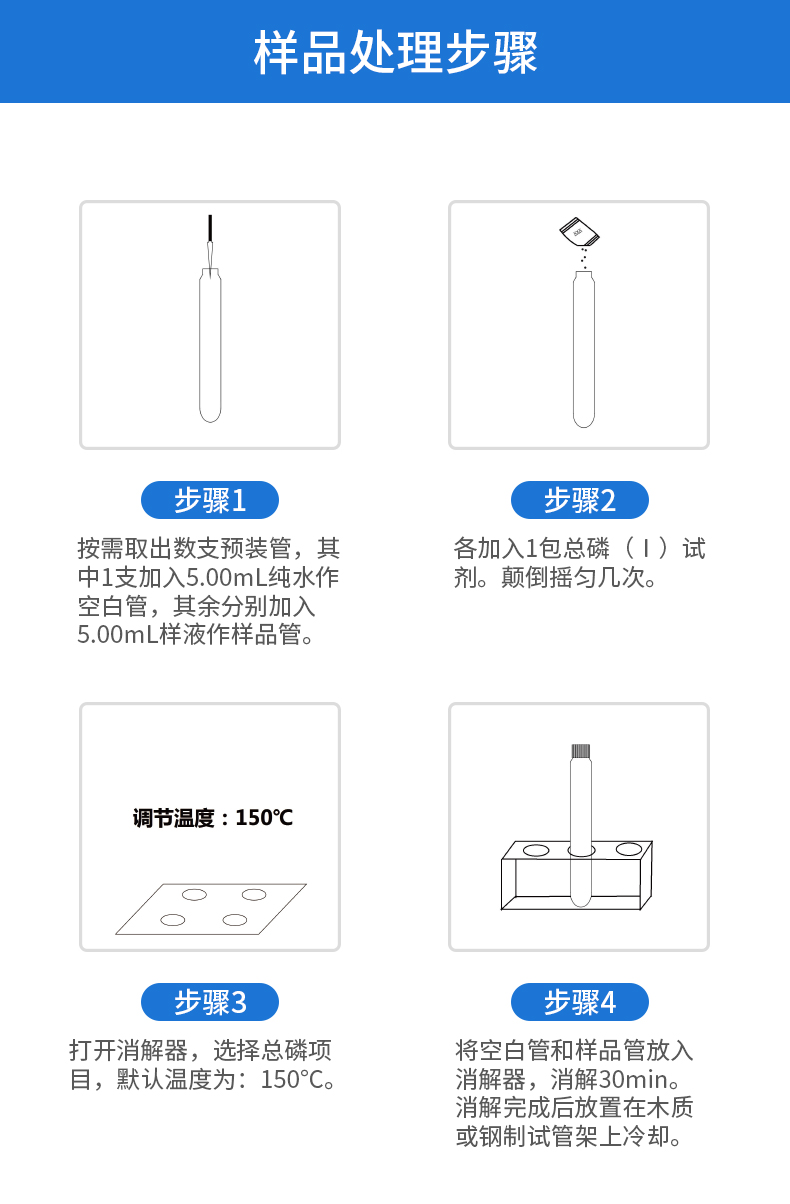 样品处理步骤

步骤1

按需取出数支预装管，其中1支加入5.00mL纯水作空白管，其余分别加入5.00mL样液作样品管。

步骤2

各加入1包总磷（Ⅰ）试剂。颠倒摇匀几次。

调节温度：150℃

步骤3

打开消解器，选择总磷项目，默认温度为：150℃。

步骤4

将空白管和样品管放入消解器，消解30min。消解完成后放置在木质或钢制试管架上冷却。