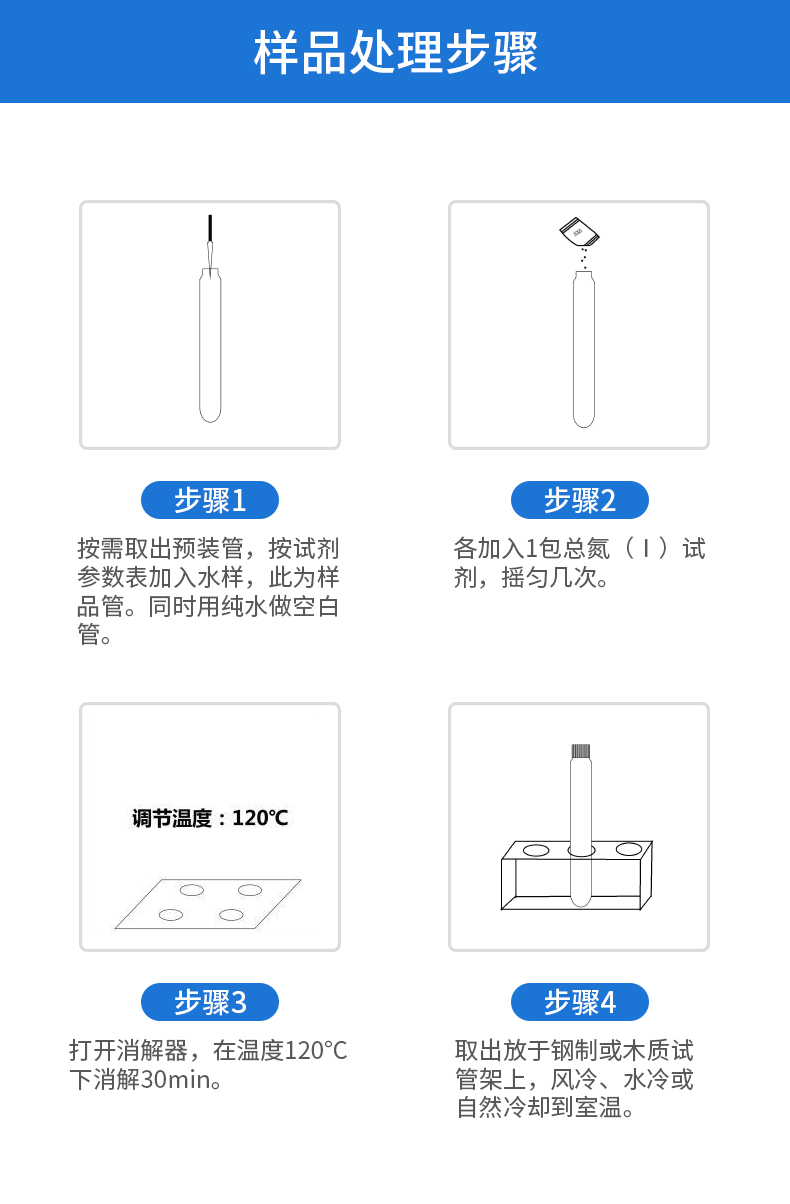 样品处理步骤

步骤1

按需取出预装管，按试剂参数表加入水样，此为样品管。同时用纯水做空白管。

步骤2

各加入1包总氮（Ⅰ）试剂，摇匀几次。

调节温度：120℃

步骤3

打开消解器，在温度120℃下消解30min。

步骤4

取出放于钢制或木质试管架上，风冷、水冷或自然冷却到室温。