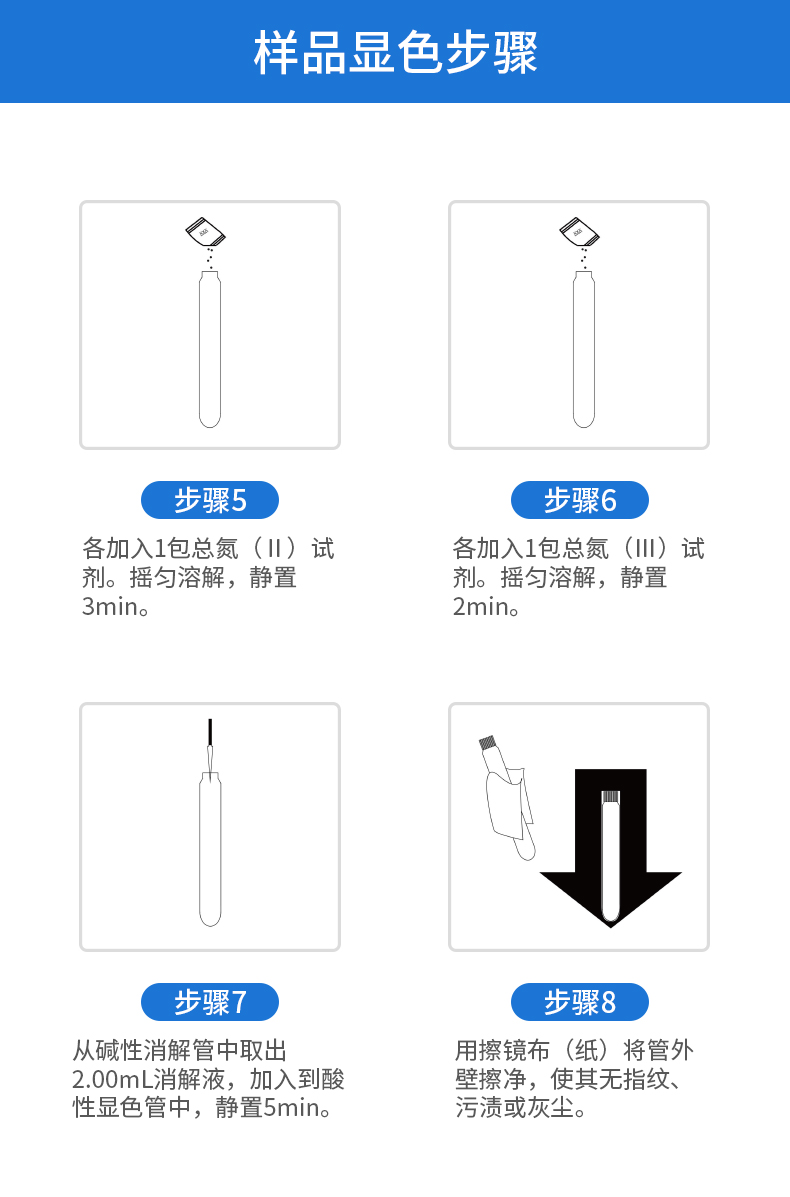 样品显色步骤

步骤5

各加入1包总氮（II）试剂。摇匀溶解，静置3min。

步骤6

各加入1包总氮（III）试剂。摇匀溶解，静置2min。

步骤7

从碱性消解管中取出2.00mL消解液，加入到酸性显色管中，静置5min。

步骤8

用擦镜布（纸）将管外壁擦净，使其无指纹、污渍或灰尘。