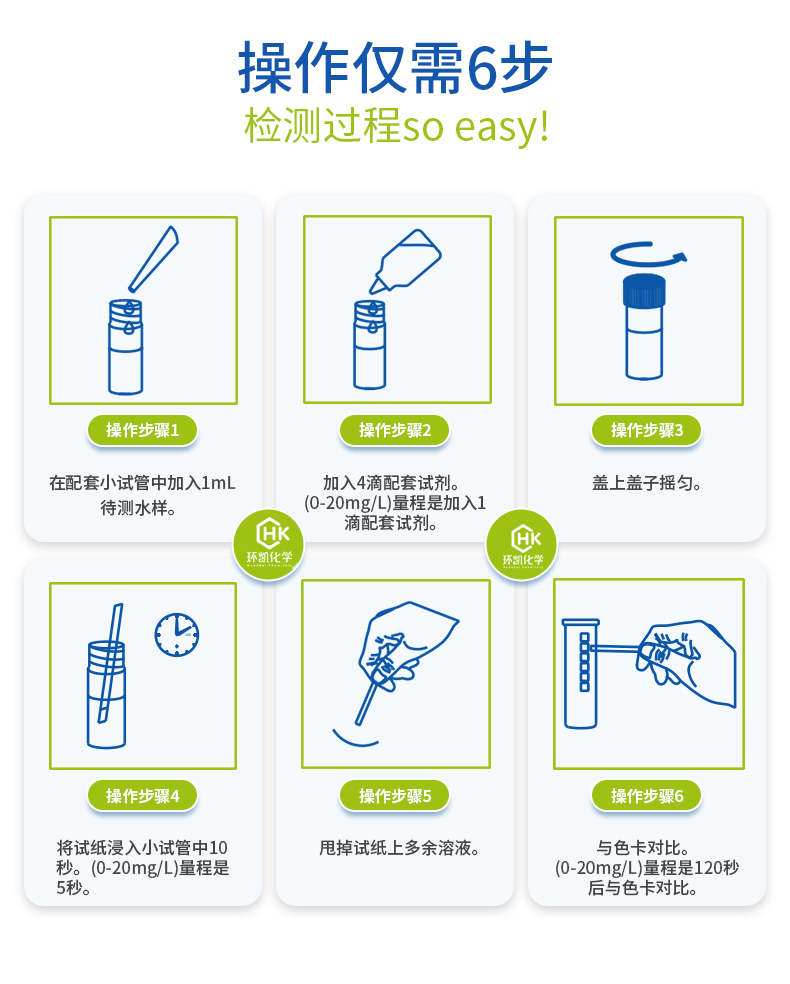 操作仅需6步
检测过程so easy!

操作步骤1

在配套小试管中加入1mL待测水样。

操作步骤2

加入4滴配套试剂。(0-20mg/L)量程是加入1滴配套试剂。

操作步骤3

盖上盖子摇匀。

HK
环凯化学

HK
环凯化学

操作步骤4

将试纸浸入小试管中10秒。(0-20mg/L)量程是5秒。

操作步骤5

甩掉试纸上多余溶液。

操作步骤6

与色卡对比。(0-20mg/L)量程是120秒后与色卡对比。