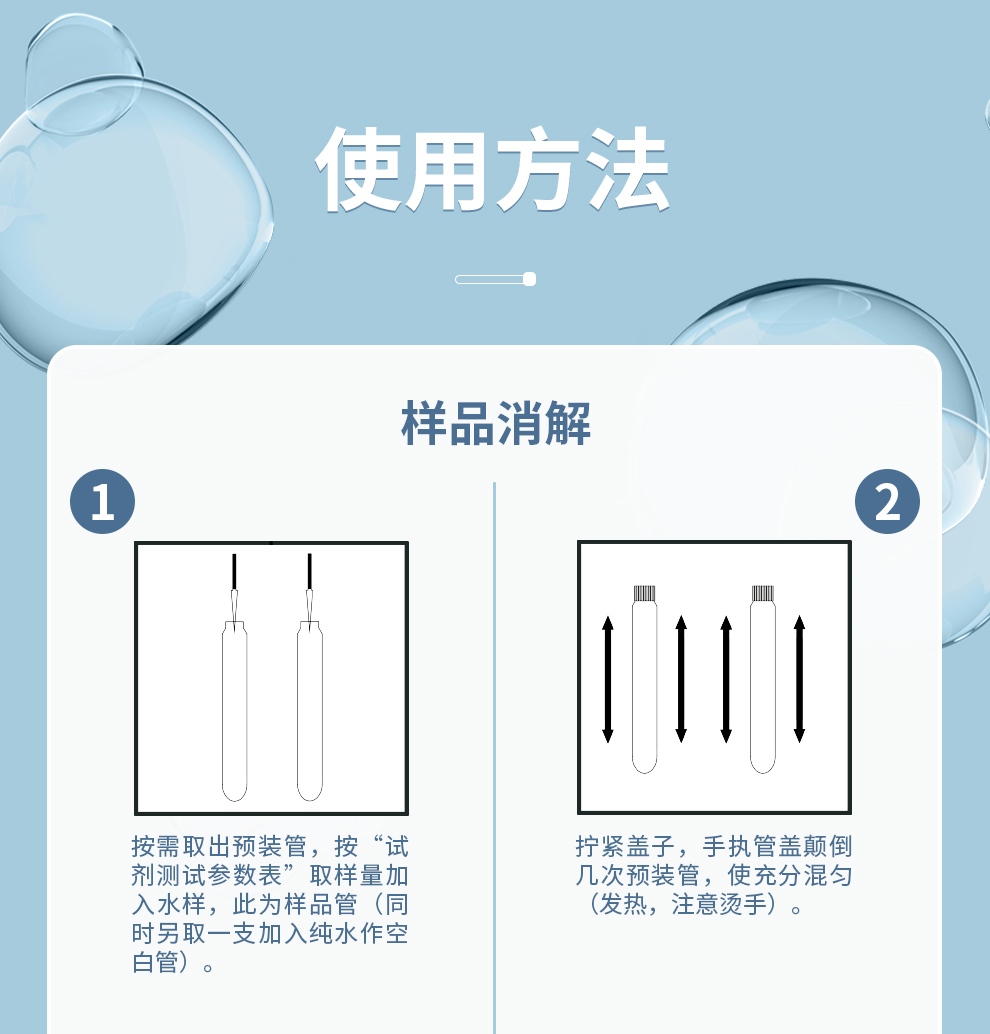 使用方法

样品消解

1

按需取出预装管，按“试剂测试参数表”取样量加入水样，此为样品管（同时另取一支加入纯水作空白管）。

2

拧紧盖子，手执管盖颠倒几次预装管，使充分混匀（发热，注意烫手）。