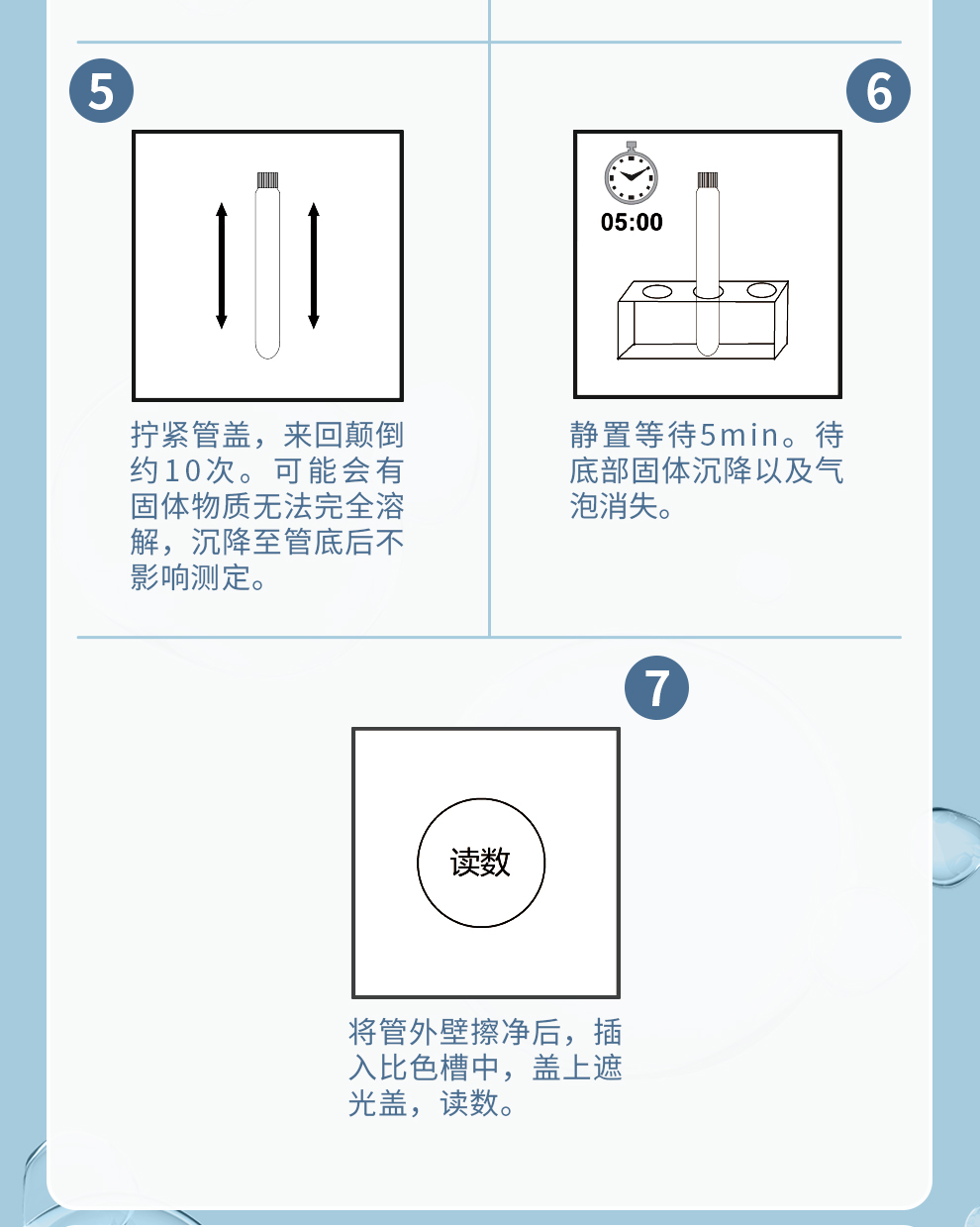 5

拧紧管盖，来回颠倒约10次。可能会有固体物质无法完全溶解，沉降至管底后不影响测定。

6

05:00

静置等待5min。待底部固体沉降以及气泡消失。

7

读数

将管外壁擦净后，插入比色槽中，盖上遮光盖，读数。