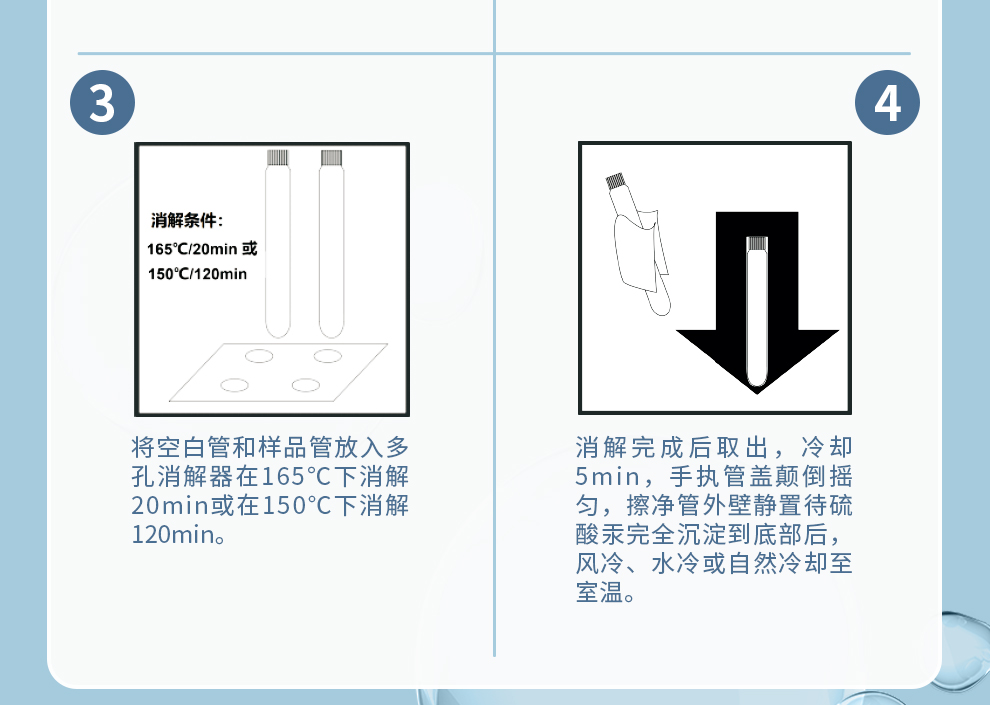 3

消解条件：
165℃/20min 或
150℃/120min

将空白管和样品管放入多孔消解器在165°C下消解20min或在150°C下消解120min。

4

消解完成后取出，冷却5min，手执管盖颠倒摇匀，擦净管外壁静置待硫酸汞完全沉淀到底部后，风冷、水冷或自然冷却至室温。