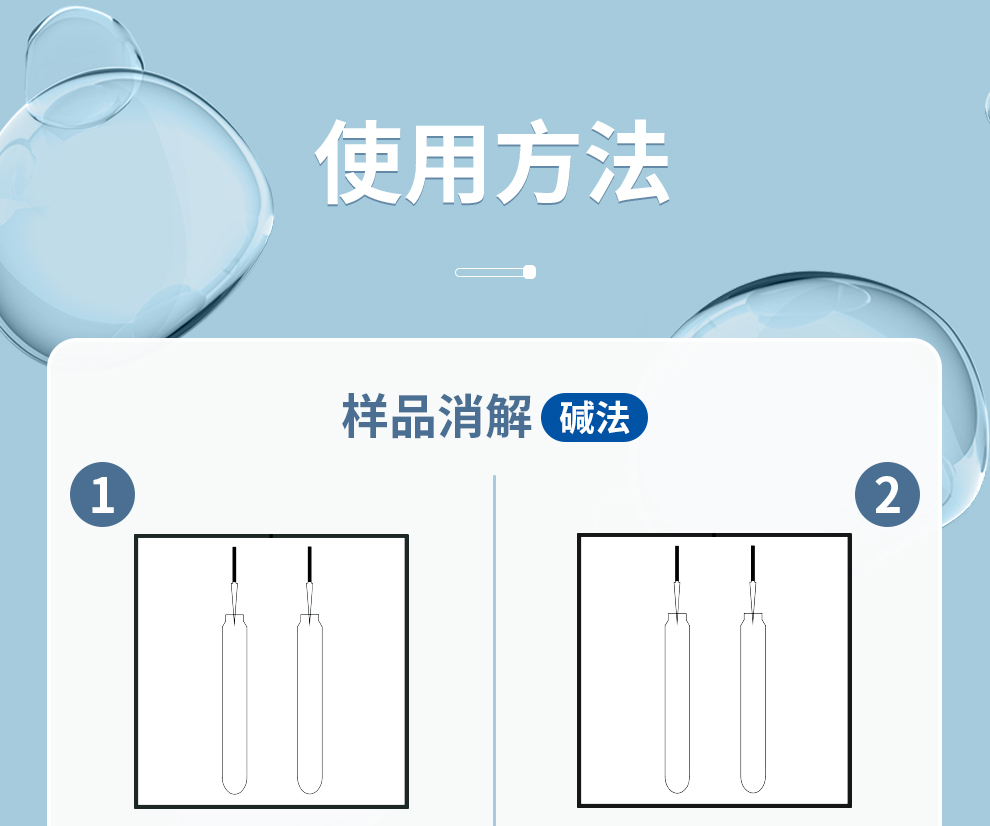 使用方法

样品消解 碱法

1

2