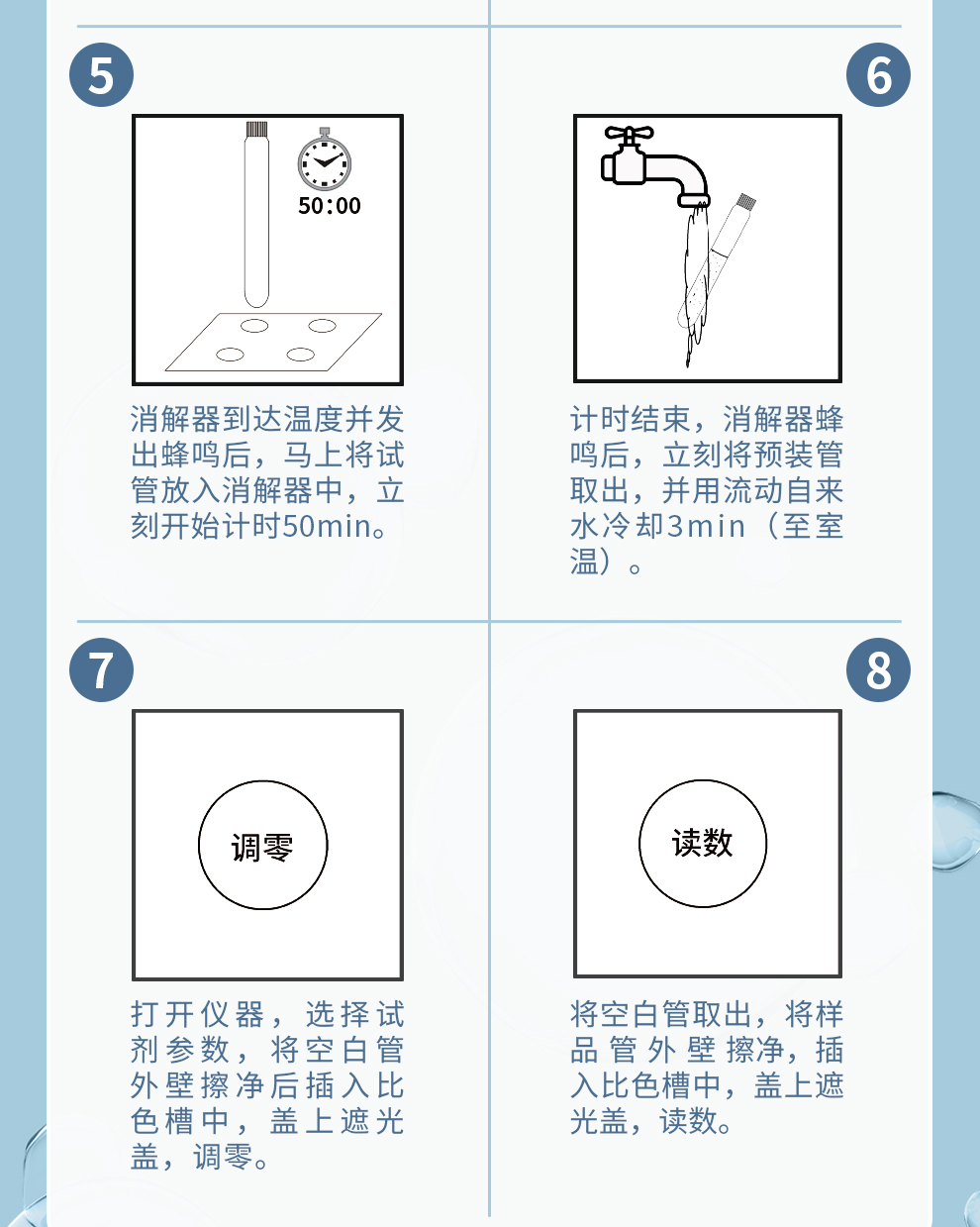 5

50:00

消解器到达温度并发出蜂鸣后，马上将试管放入消解器中，立刻开始计时50min。

6

计时结束，消解器蜂鸣后，立刻将预装管取出，并用流动自来水冷却3min（至室温）。

7

调零

打开仪器，选择试剂参数，将空白管外壁擦净后插入比色槽中，盖上遮光盖，调零。

8

读数

将空白管取出，将样品管外壁擦净，插入比色槽中，盖上遮光盖，读数。