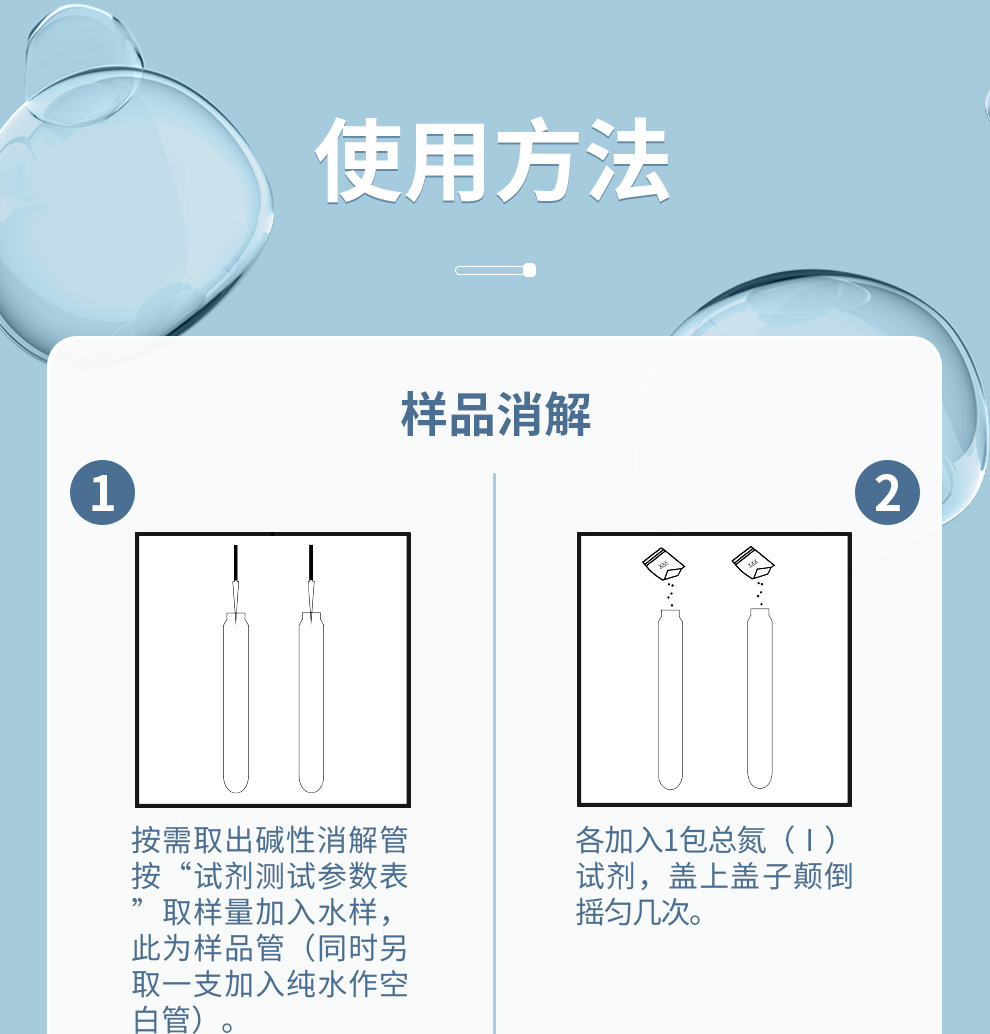 使用方法

样品消解

1

按需取出碱性消解管按“试剂测试参数表”取样量加入水样，此为样品管（同时另取一支加入纯水作空白管）。

2

各加入1包总氮（Ⅰ）试剂，盖上盖子颠倒摇匀几次。