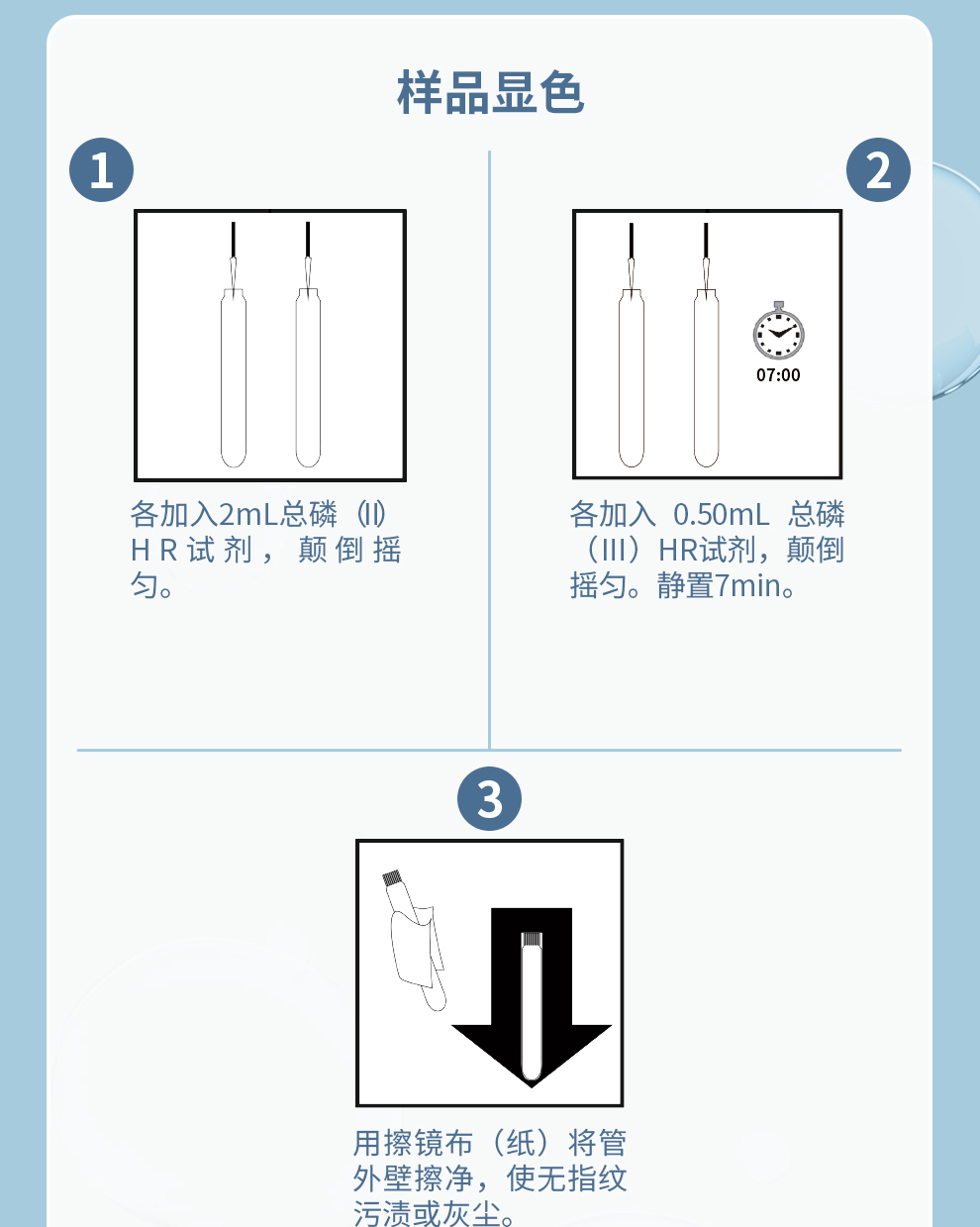 样品显色

1

各加入2mL总磷（II）HR试剂，颠倒摇匀。

2

07:00

各加入 0.50mL 总磷（III）HR试剂，颠倒摇匀。静置7min。

3

用擦镜布（纸）将管外壁擦净，使无指纹污渍或灰尘。