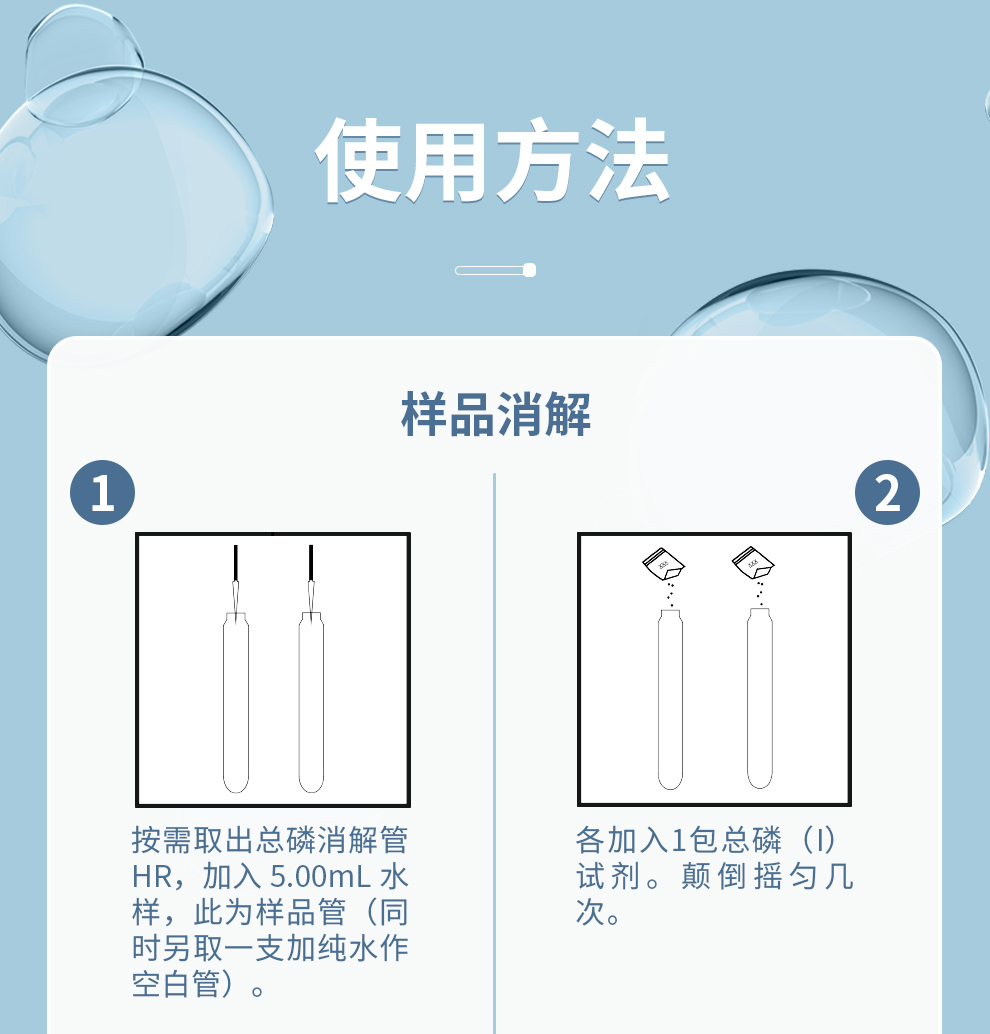 使用方法

样品消解

1

按需取出总磷消解管HR，加入 5.00mL 水样，此为样品管（同时另取一支加纯水作空白管）。

2

各加入1包总磷（I）试剂。颠倒摇匀几次。